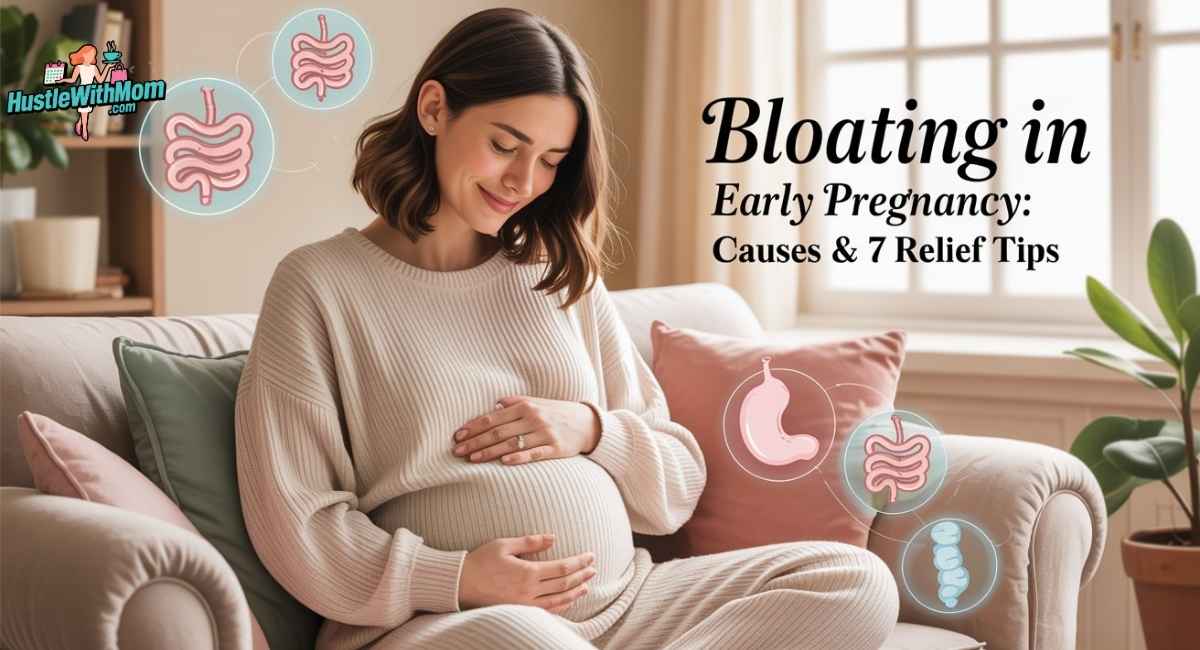 HustleWithMom.com

Bloating in
Early Pregnancy:
Causes & 7 Relief Tips